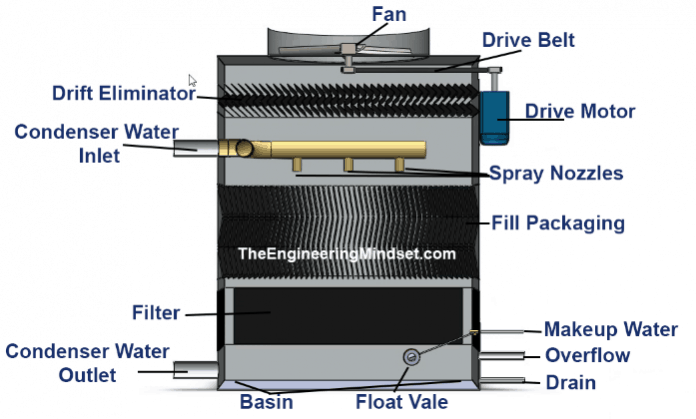 Fan
Drive Belt
Drift Eliminator
Drive Motor
Condenser Water Inlet
Spray Nozzles
Fill Packaging
TheEngineeringMindset.com
Filter
Makeup Water
Condenser Water Outlet
Overflow
Drain
Basin
Float Vale